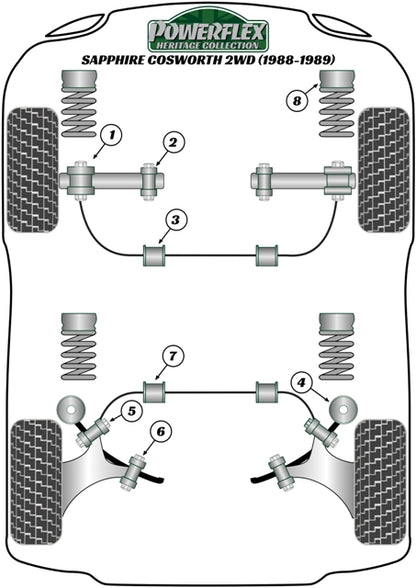 POWERFLEX
HERITAGE COLLECTION
SAPPHIRE COSWORTH 2WD (1988-1989)

8
1
2
3
7
4
5
6