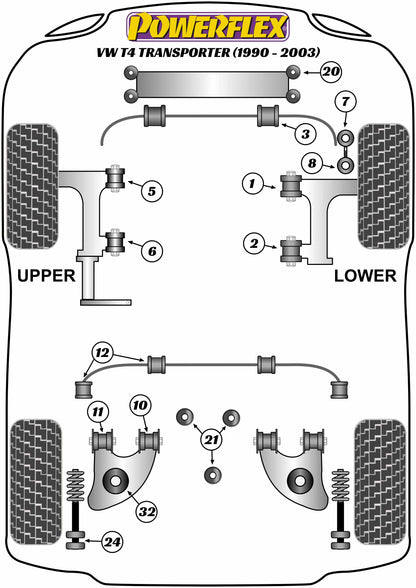 POWERFLEX
VW T4 TRANSPORTER (1990 - 2003)

20
7
3
8
5
1
6
2
UPPER
LOWER

12
11
10
21
32
24