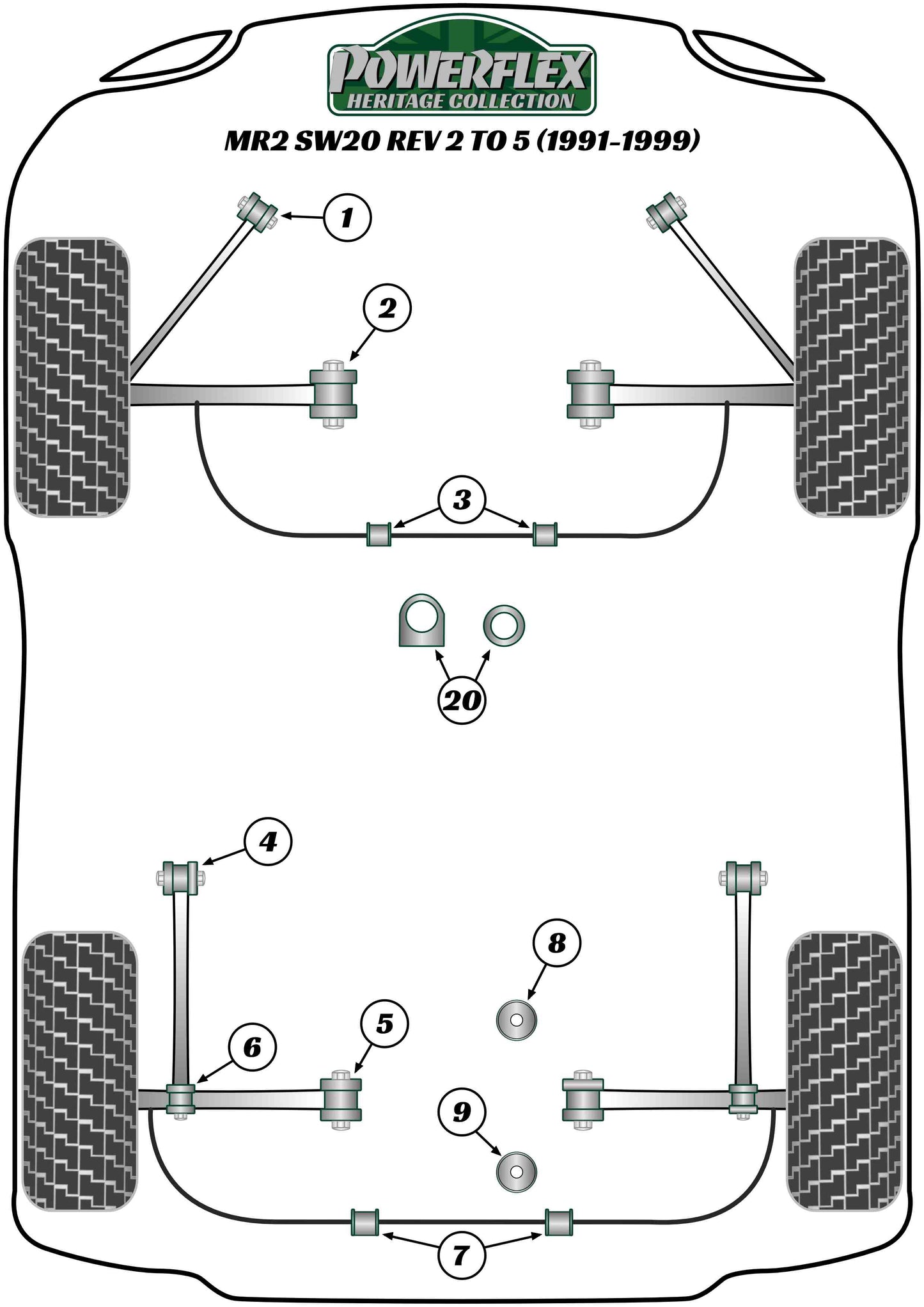 POWERFLEX
HERITAGE COLLECTION
MR2 SW20 REV 2 TO 5 (1991-1999)

1
2
3
20
4
8
5
6
9
7