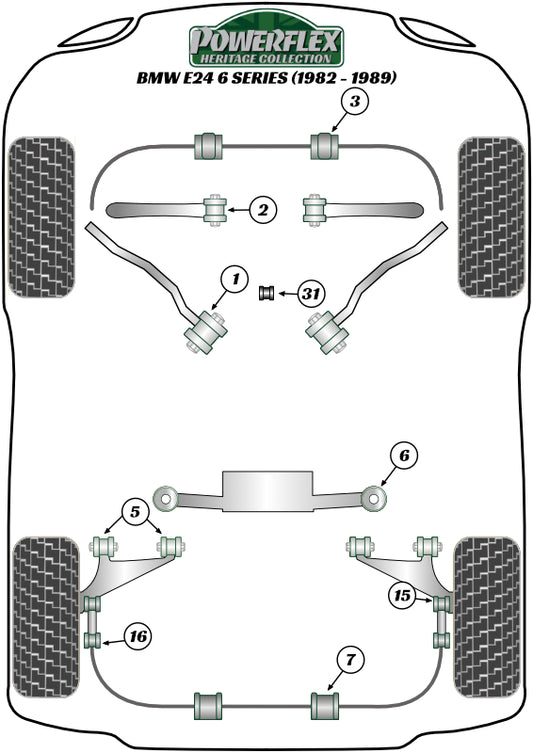 POWERFLEX
HERITAGE COLLECTION
BMW E24 6 SERIES (1982 - 1989)

3
2
1
31
6
5
15
16
7