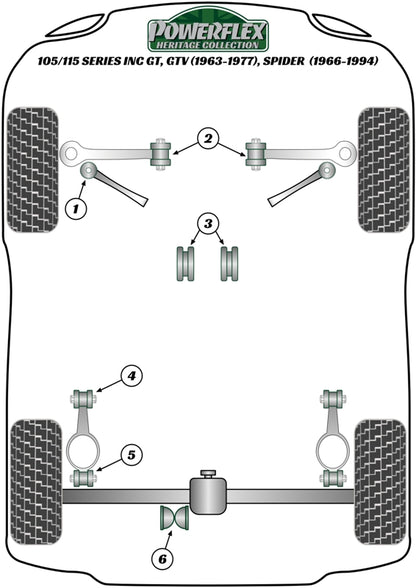 POWERFLEX
HERITAGE COLLECTION

105/115 SERIES INC GT, GTV (1963-1977), SPIDER (1966-1994)

2

1

3

4

5

6