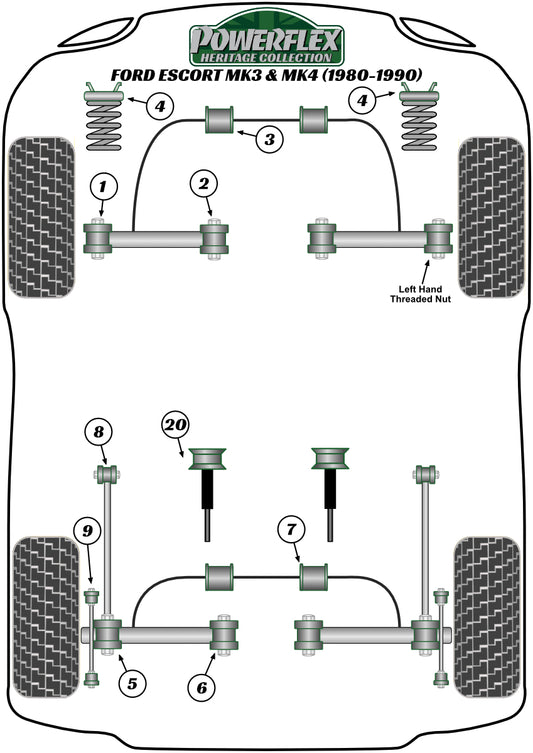 POWERFLEX
HERITAGE COLLECTION
FORD ESCORT MK3 & MK4 (1980-1990)

4

4

3

1

2

Left Hand Threaded Nut

8

20

9

7

5

6