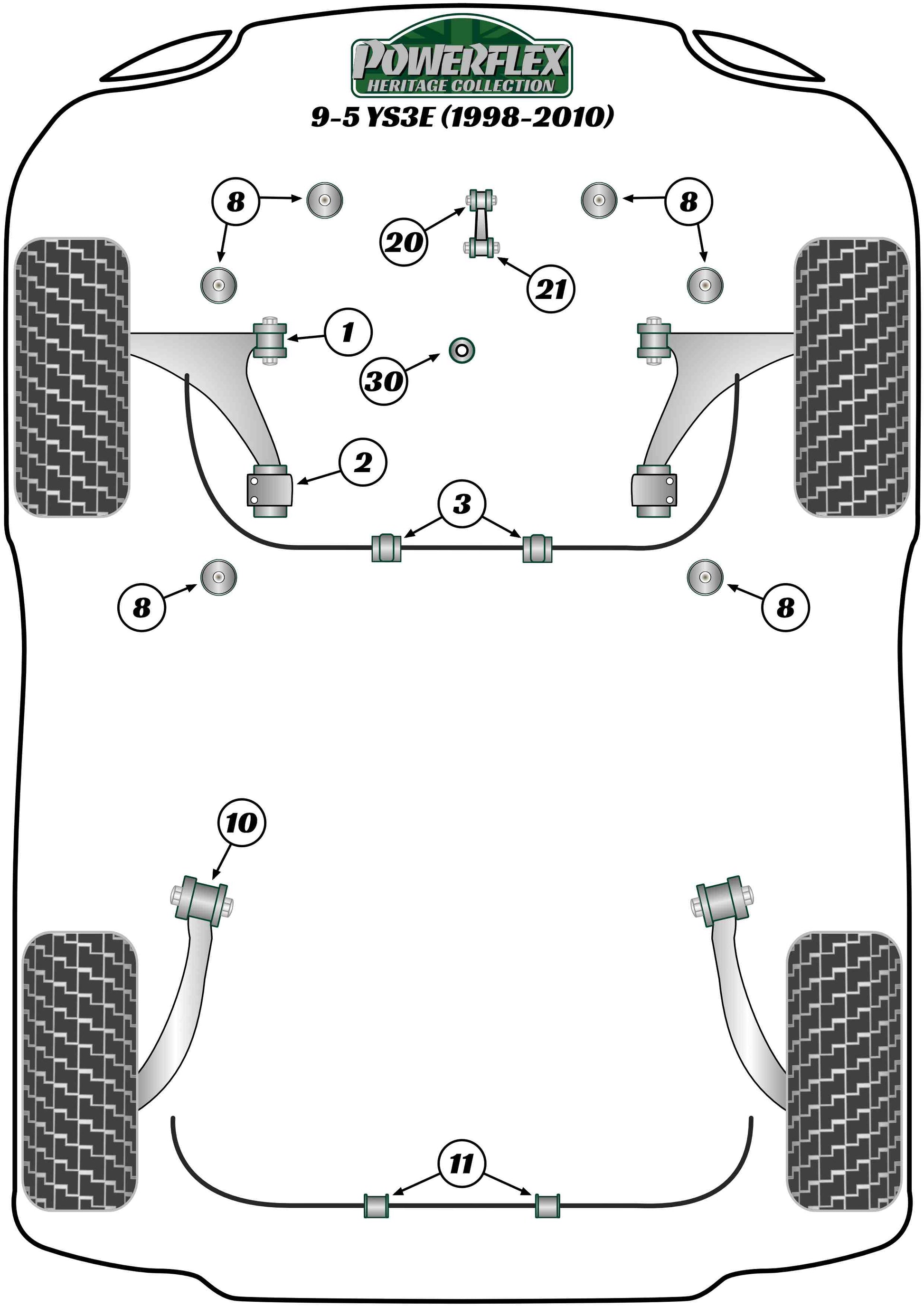 POWERFLEX
HERITAGE COLLECTION
9-5 YS3E (1998-2010)

8
20
8
21
1
30
2
3
8
8
10
11