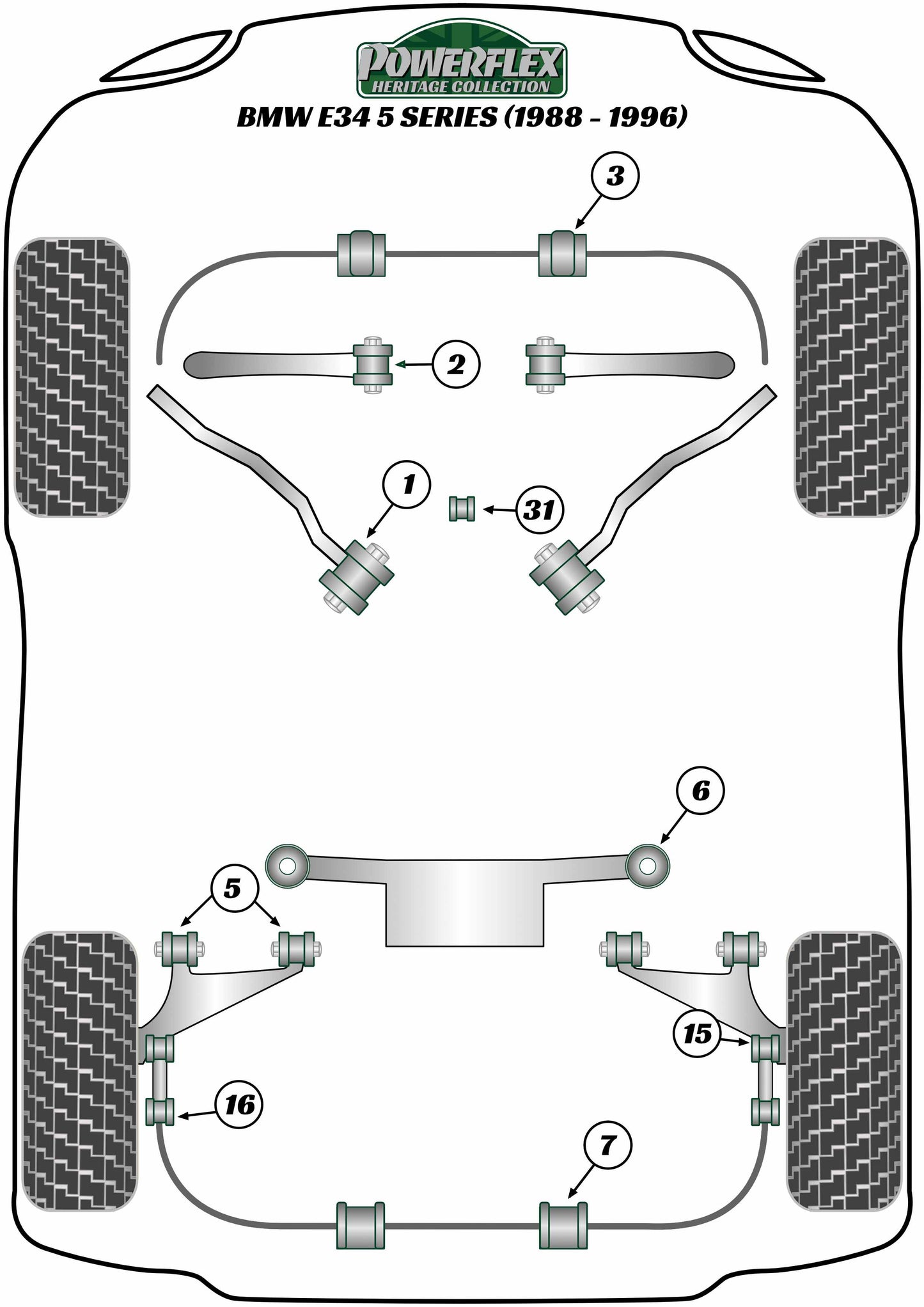 POWERFLEX
HERITAGE COLLECTION
BMW E34 5 SERIES (1988 - 1996)

3
2
1
31
6
5
15
16
7