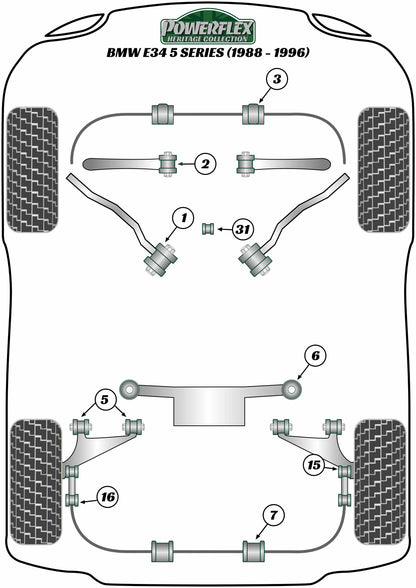 POWERFLEX
HERITAGE COLLECTION
BMW E34 5 SERIES (1988 - 1996)

3
2
1
31
6
5
15
16
7