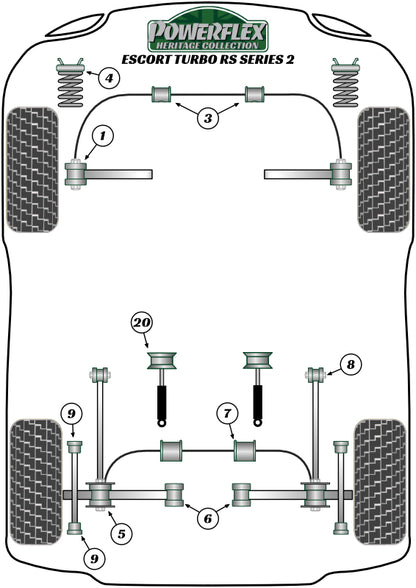 POWERFLEX
HERITAGE COLLECTION
ESCORT TURBO RS SERIES 2

4
3
1
20
8
9
7
5
6
9